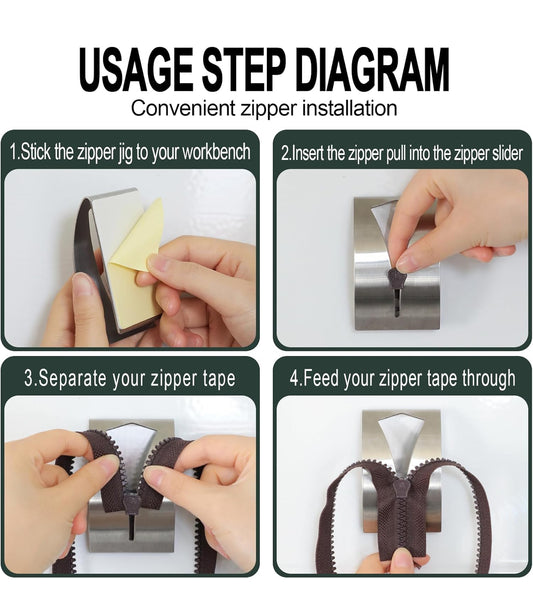 USAGE STEP DIAGRAM
Convenient zipper installation

1.Stick the zipper jig to your workbench

2.Insert the zipper pull into the zipper slider

3.Separate your zipper tape

4.Feed your zipper tape through