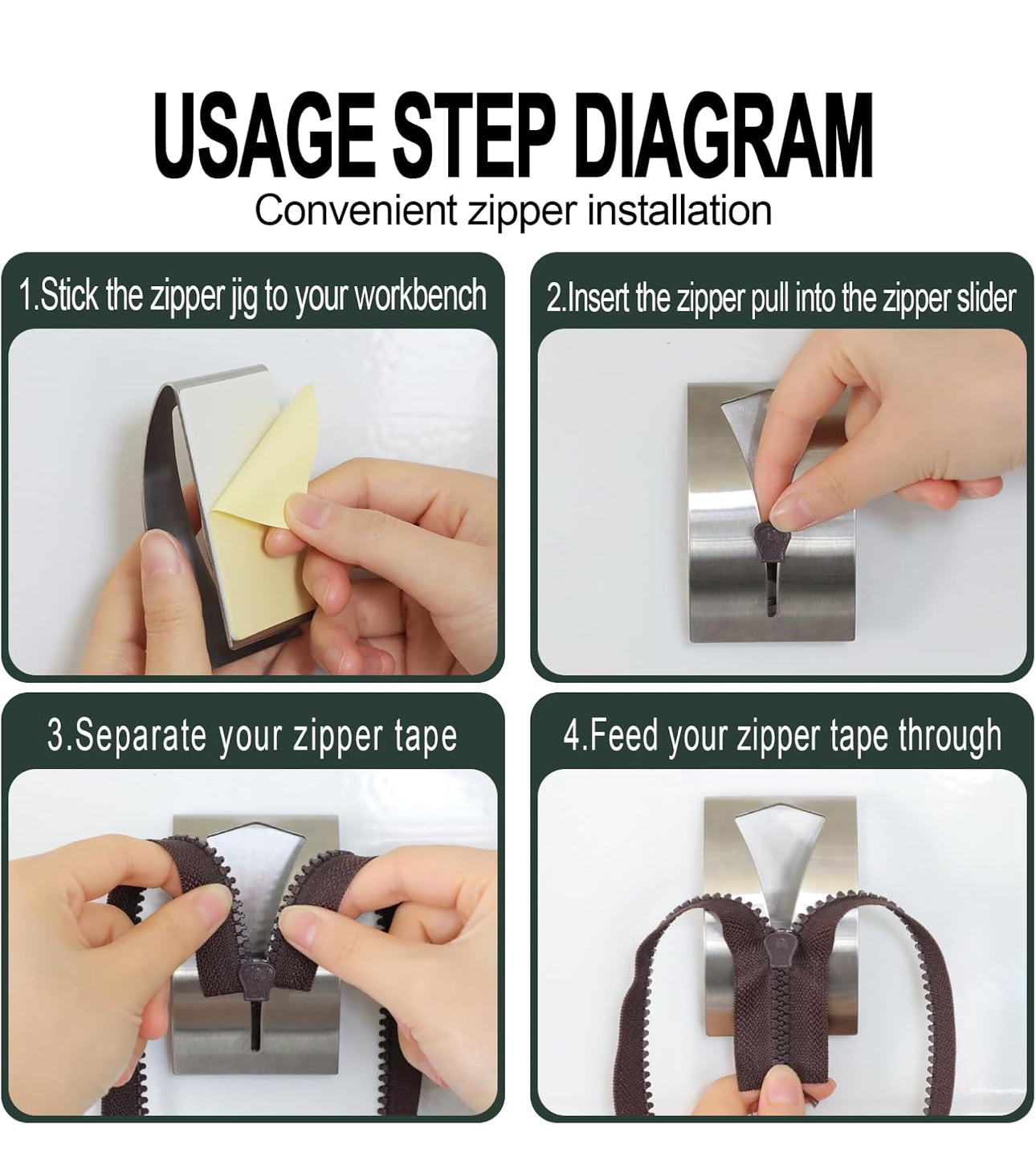 USAGE STEP DIAGRAM
Convenient zipper installation

1.Stick the zipper jig to your workbench

2.Insert the zipper pull into the zipper slider

3.Separate your zipper tape

4.Feed your zipper tape through